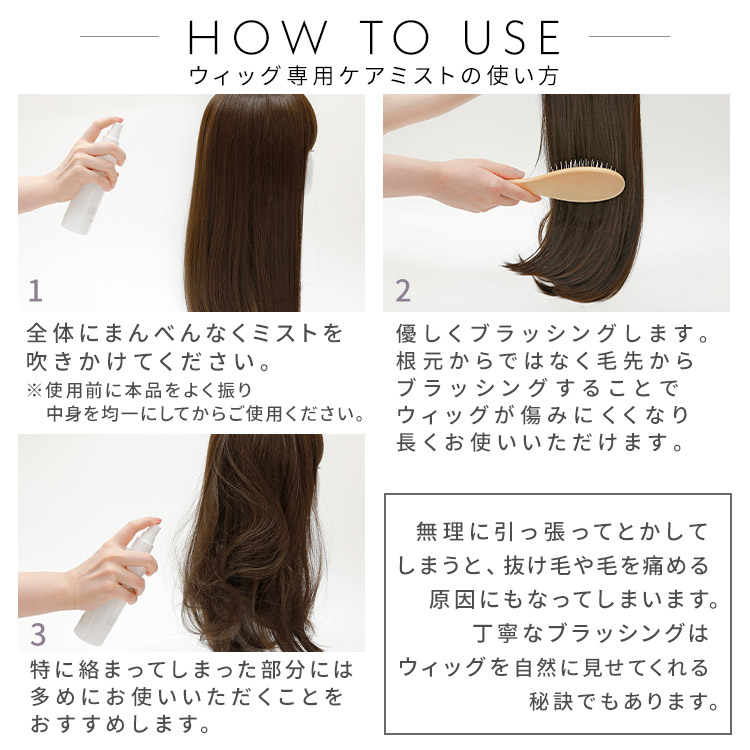 HOW TO USE
ウィッグ専用ケアミストの使い方

1
全体にまんべんなくミストを吹きかけてください。
※使用前に本品をよく振り中身を均一にしてからご使用ください。

2
優しくブラッシングします。根元からではなく毛先からブラッシングすることでウィッグが傷みにくくなり長くお使いいただけます。

3
特に絡まってしまった部分には多めにお使いいただくことをおすすめします。

無理に引っ張ってとかしてしまうと、抜け毛や毛を痛める原因にもなってしまいます。丁寧なブラッシングはウィッグを自然に見せてくれる秘訣でもあります。