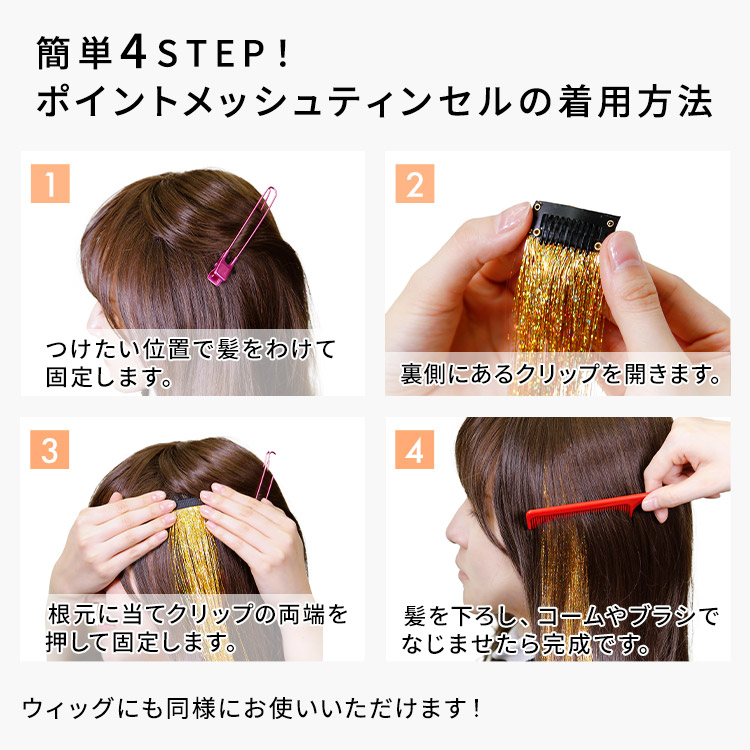 簡単4STEP!
ポイントメッシュティンセルの着用方法

1
つけたい位置で髪をわけて固定します。

2
裏側にあるクリップを開きます。

3
根元に当てクリップの両端を押して固定します。

4
髪を下ろし、コームやブラシでなじませたら完成です。

ウィッグにも同様にお使いいただけます!